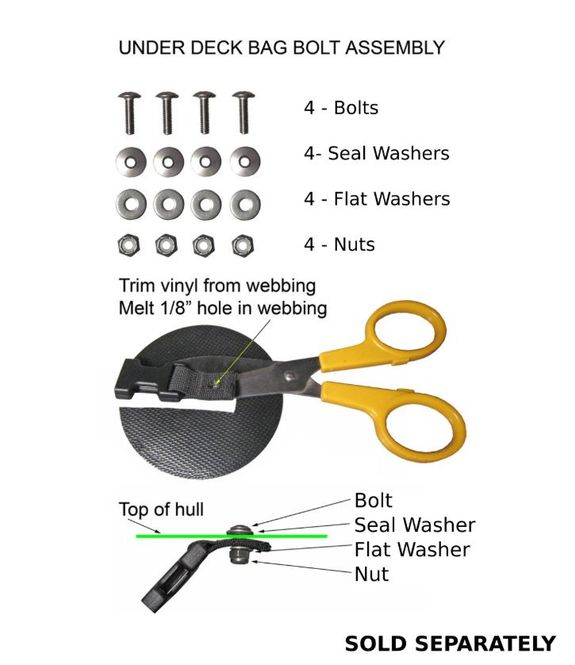 UNDER DECK BAG BOLT ASSEMBLY

4 - Bolts

4- Seal Washers

4 - Flat Washers

4 - Nuts

Trim vinyl from webbing
Melt 1/8” hole in webbing

Top of hull

Bolt
Seal Washer
Flat Washer
Nut

SOLD SEPARATELY